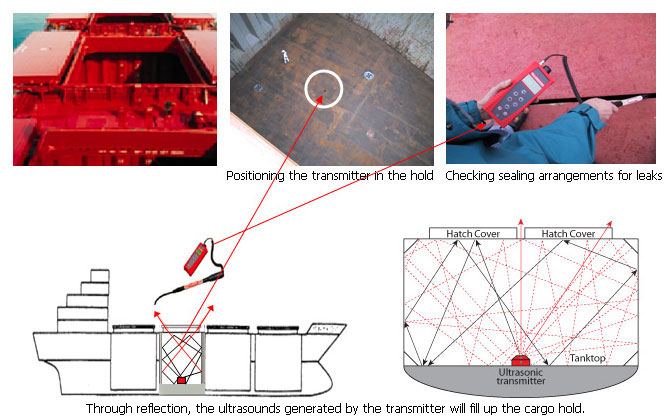 Positioning the transmitter in the hold

Checking sealing arrangements for leaks

Hatch Cover

Hatch Cover

Tanktop

Ultrasonic transmitter

Through reflection, the ultrasounds generated by the transmitter will fill up the cargo hold.